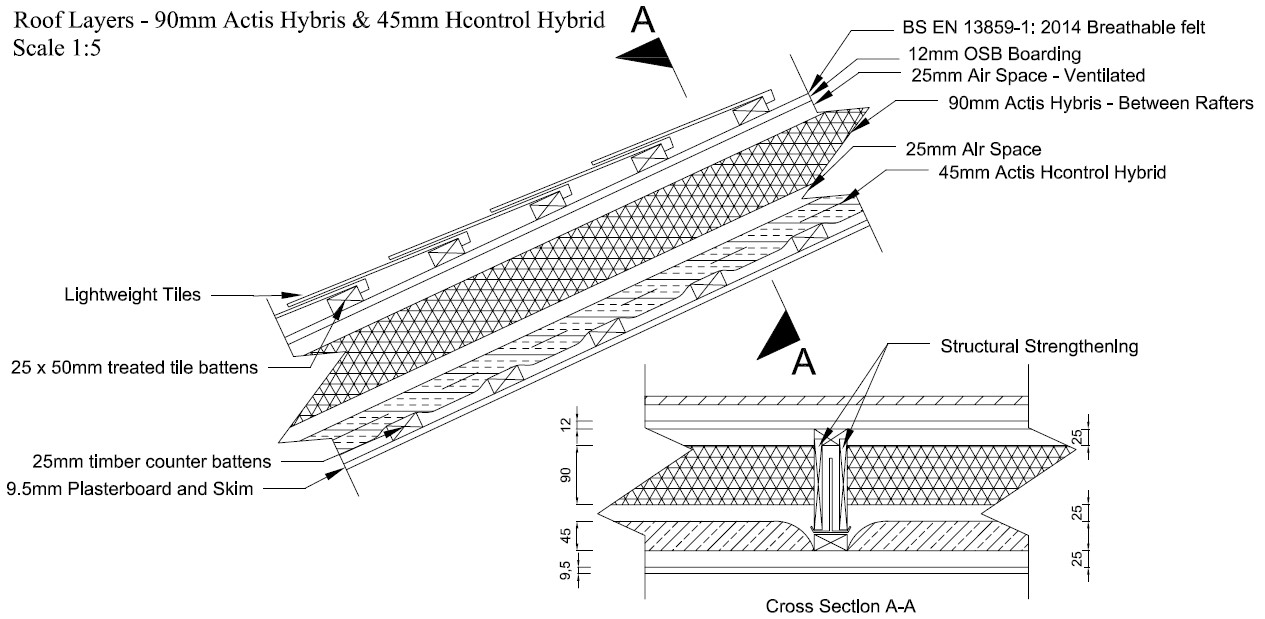 Roof Layers - 90mm Actis Hybris & 45mm Hcontrol Hybrid
Scale 1:5

A

BS EN 13859-1: 2014 Breathable felt
12mm OSB Boarding
25mm Air Space - Ventilated
90mm Actis Hybris - Between Rafters
25mm Air Space
45mm Actis Hcontrol Hybrid

Lightweight Tiles
25 x 50mm treated tile battens
25mm timber counter battens
9.5mm Plasterboard and Skim

A

Structural Strengthening

12
90
45
9.5

25
25
25

Cross Section A-A